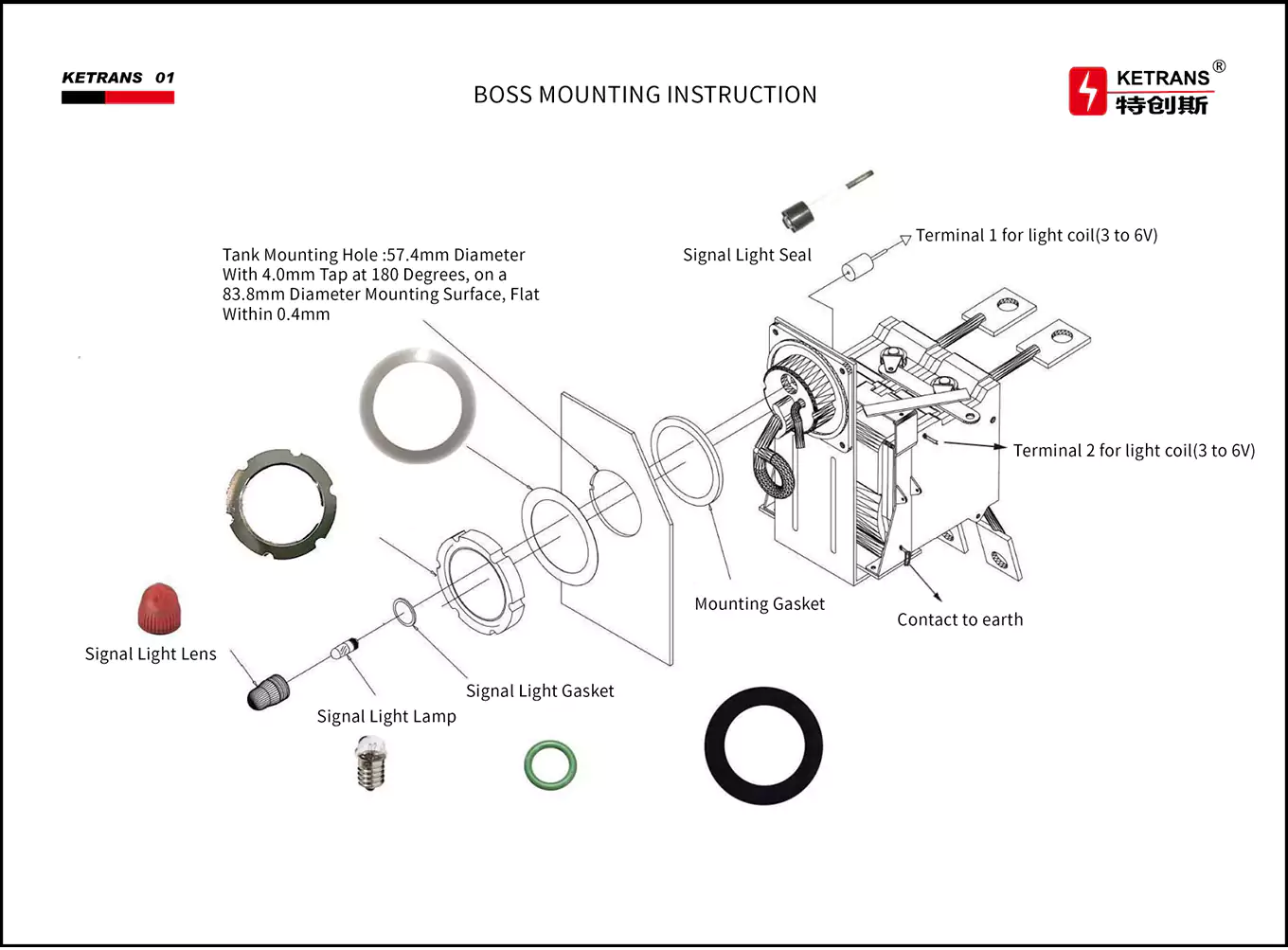 KETRANS 01

BOSS MOUNTING INSTRUCTION

KETRANS®
特创斯

Tank Mounting Hole :57.4mm Diameter With 4.0mm Tap at 180 Degrees, on a 83.8mm Diameter Mounting Surface, Flat Within 0.4mm

Signal Light Seal

Terminal 1 for light coil(3 to 6V)

Terminal 2 for light coil(3 to 6V)

Mounting Gasket

Contact to earth

Signal Light Lens

Signal Light Gasket

Signal Light Lamp