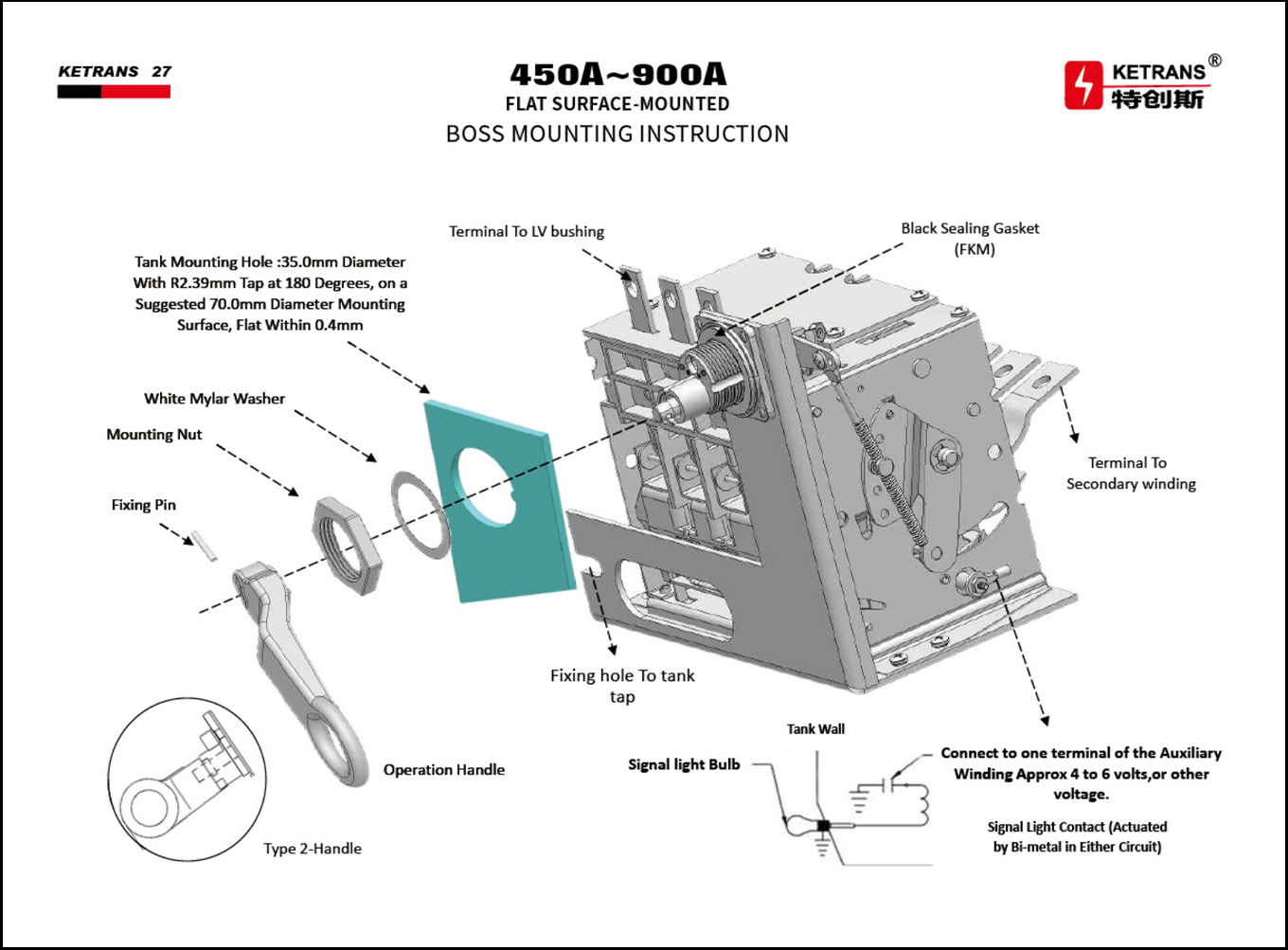 KETRANS 27

450A~900A
FLAT SURFACE-MOUNTED
BOSS MOUNTING INSTRUCTION

KETRANS®
特创斯

Terminal To LV bushing

Black Sealing Gasket (FKM)

Tank Mounting Hole :35.0mm Diameter With R2.39mm Tap at 180 Degrees, on a Suggested 70.0mm Diameter Mounting Surface, Flat Within 0.4mm

White Mylar Washer

Mounting Nut

Fixing Pin

Terminal To Secondary winding

Fixing hole To tank tap

Operation Handle

Type 2-Handle

Tank Wall

Signal light Bulb

Connect to one terminal of the Auxiliary Winding Approx 4 to 6 volts,or other voltage.

Signal Light Contact (Actuated by Bi-metal in Either Circuit)